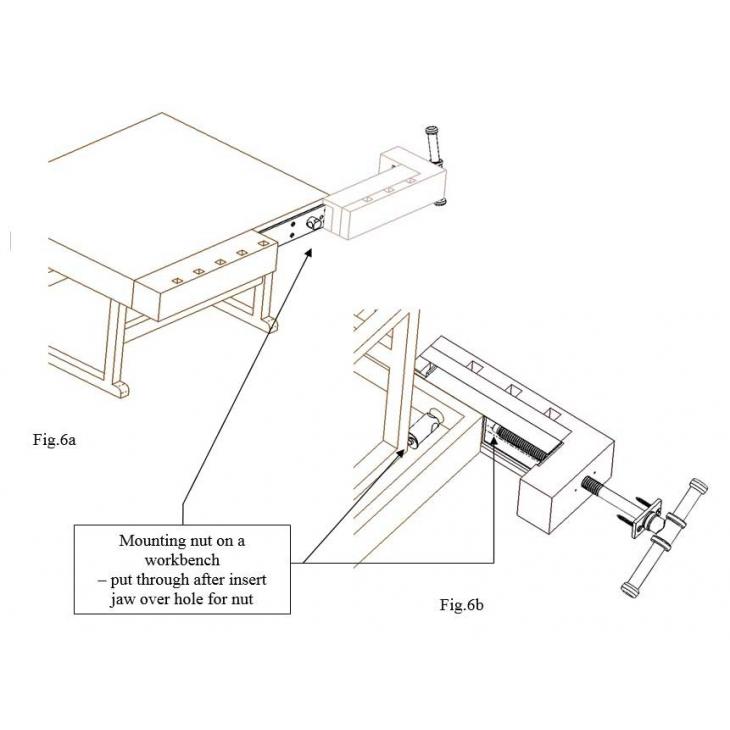 Fig.6a

Mounting nut on a workbench
– put through after insert jaw over hole for nut

Fig.6b