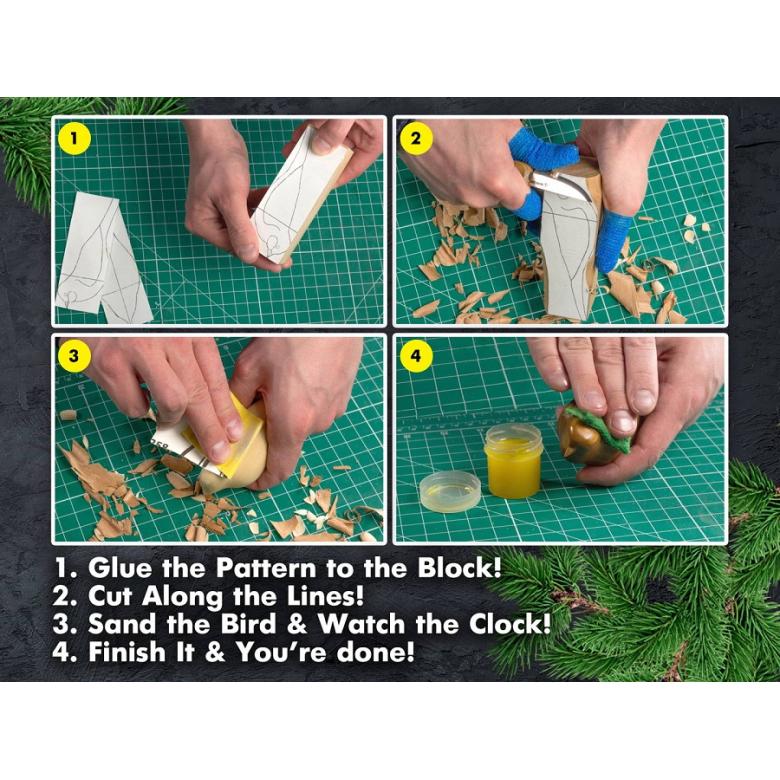 1

2

3

4

1. Glue the Pattern to the Block!
2. Cut Along the Lines!
3. Sand the Bird & Watch the Clock!
4. Finish It & You're done!