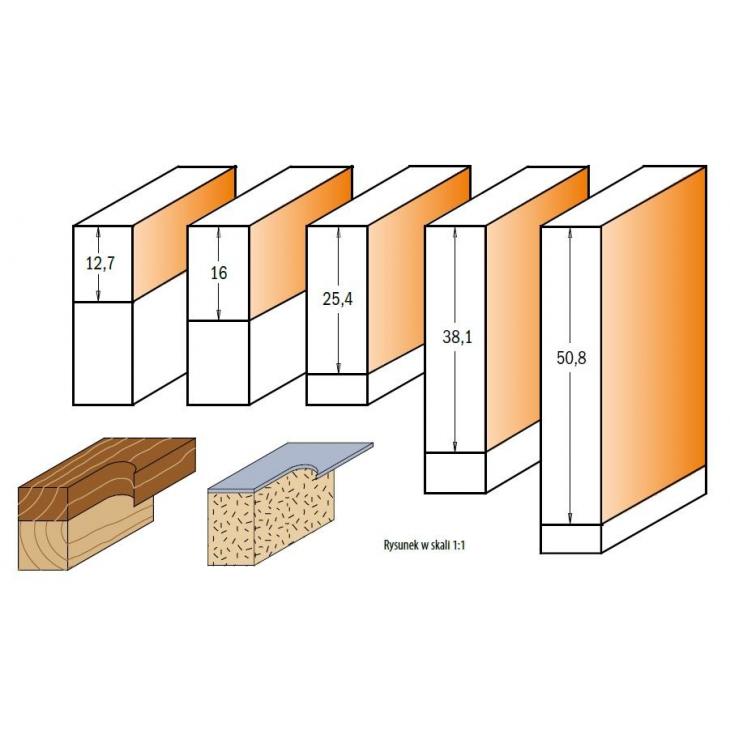 12,7

16

25,4

38,1

50,8

Rysunek w skali 1:1