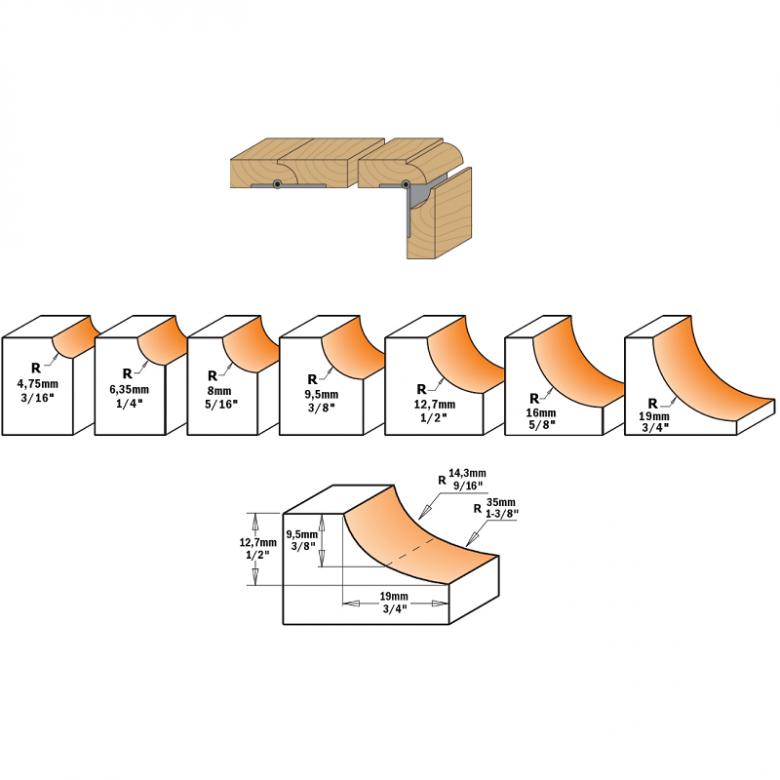 R
4,75mm
3/16"

R
6,35mm
1/4"

R
8mm
5/16"

R
9,5mm
3/8"

R
12,7mm
1/2"

R
16mm
5/8"

R
19mm
3/4"

R 14,3mm
9/16"

R 35mm
1-3/8"

12,7mm
1/2"

9,5mm
3/8"

19mm
3/4"