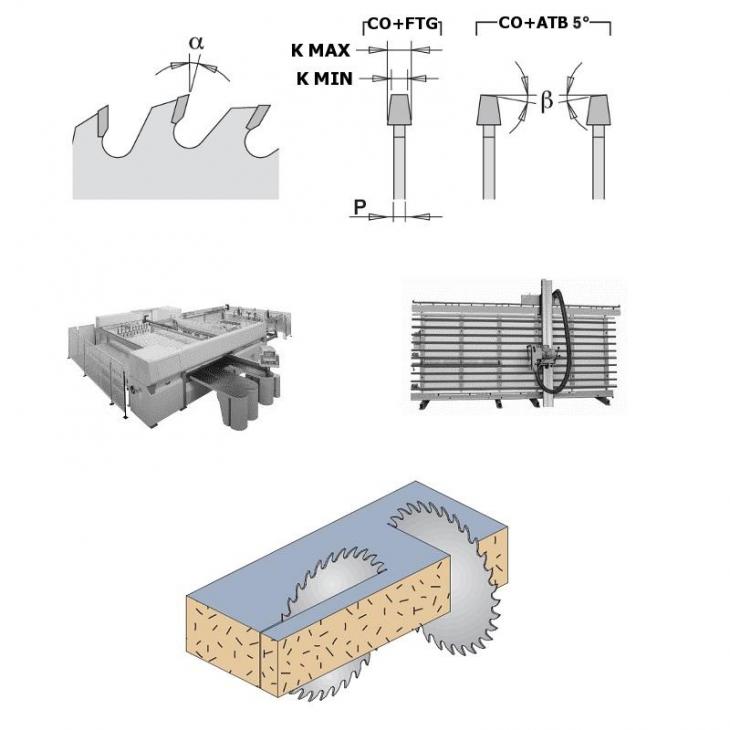 $\alpha$

CO+FTG

K MAX

K MIN

P

CO+ATB 5°

$\beta$