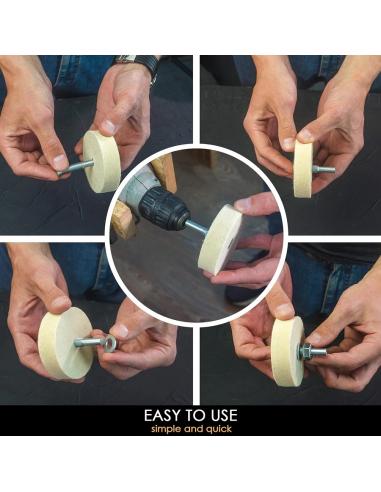 EASY TO USE
simple and quick