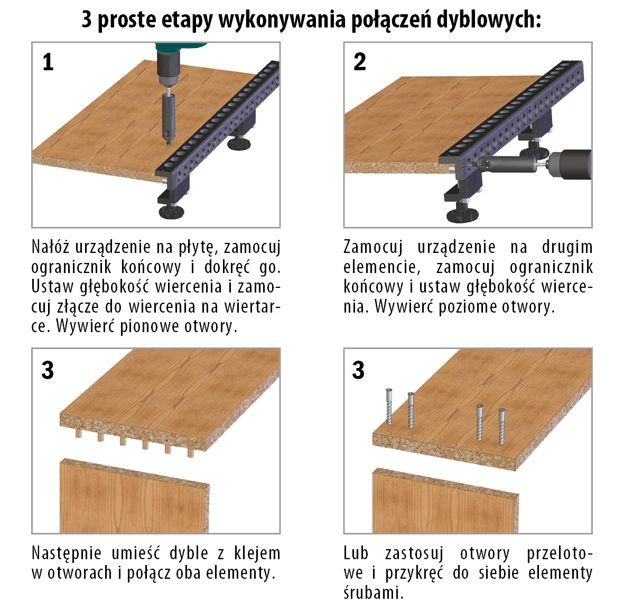 3 proste etapy wykonywania połączeń dyblowych:

1

Nałóż urządzenie na płytę, zamocuj ogranicznik końcowy i dokręć go. Ustaw głębokość wiercenia i zamocuj złącze do wiercenia na wiertarce. Wywierć pionowe otwory.

2

Zamocuj urządzenie na drugim elemencie, zamocuj ogranicznik końcowy i ustaw głębokość wiercenia. Wywierć poziome otwory.

3

Następnie umieść dyble z klejem w otworach i połącz oba elementy.

3

Lub zastosuj otwory przelotowe i przykręć do siebie elementy śrubami.